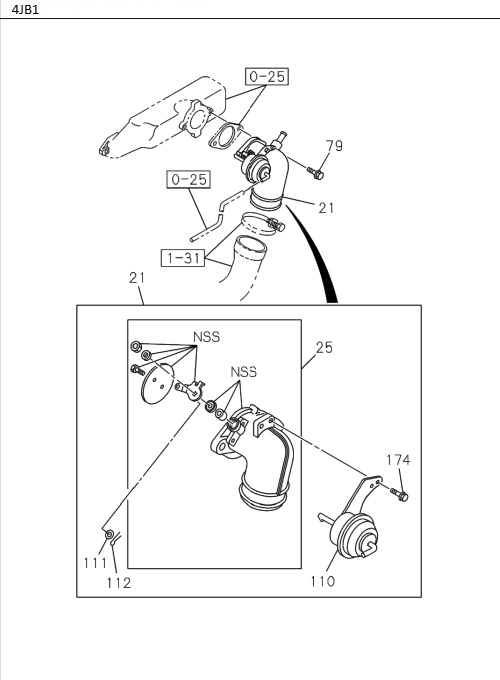 4JB1

0-25
79
0-25
21
1-31
21
NSS
25
NSS
174
111
112
110